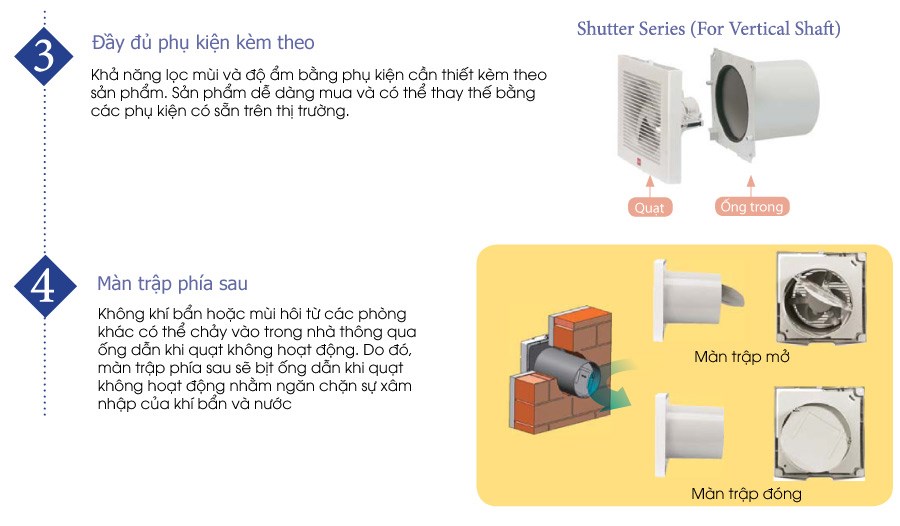 3

Đầy đủ phụ kiện kèm theo

Khả năng lọc mùi và độ ẩm bằng phụ kiện cần thiết kèm theo sản phẩm. Sản phẩm dễ dàng mua và có thể thay thế bằng các phụ kiện có sẵn trên thị trường.

Shutter Series (For Vertical Shaft)

Quạt

Ống trong

4

Màn trập phía sau

Không khí bẩn hoặc mùi hôi từ các phòng khác có thể chảy vào trong nhà thông qua ống dẫn khi quạt không hoạt động. Do đó, màn trập phía sau sẽ bịt ống dẫn khi quạt không hoạt động nhằm ngăn chặn sự xâm nhập của khí bẩn và nước

Màn trập mở

Màn trập đóng