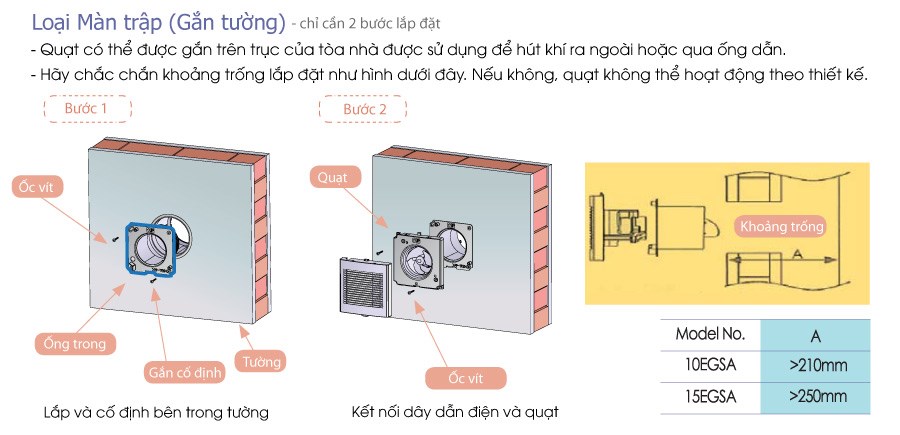 Loại Màn trập (Gắn tường) - chỉ cần 2 bước lắp đặt

- Quạt có thể được gắn trên trục của tòa nhà được sử dụng để hút khí ra ngoài hoặc qua ống dẫn.

- Hãy chắc chắn khoảng trống lắp đặt như hình dưới đây. Nếu không, quạt không thể hoạt động theo thiết kế.

Bước 1

Ốc vít

Ống trong

Gắn cố định

Tường

Lắp và cố định bên trong tường

Bước 2

Quạt

Ốc vít

Kết nối dây dẫn điện và quạt

Khoảng trống

A

| Model No. | A |
|---|---|
| 10EGSA | >210mm |
| 15EGSA | >250mm |