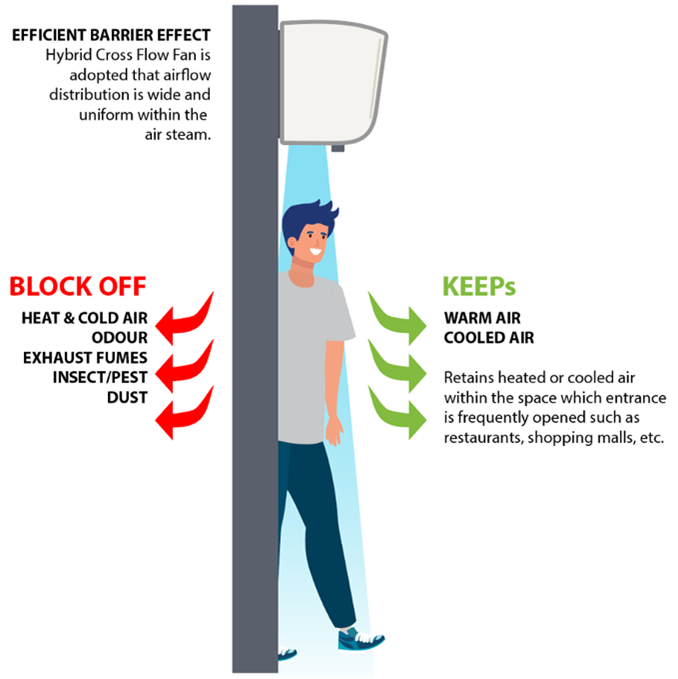 EFFICIENT BARRIER EFFECT
Hybrid Cross Flow Fan is adopted that airflow distribution is wide and uniform within the air steam.

BLOCK OFF
HEAT & COLD AIR
ODOUR
EXHAUST FUMES
INSECT/PEST
DUST

KEEPs
WARM AIR
COOLED AIR

Retains heated or cooled air within the space which entrance is frequently opened such as restaurants, shopping malls, etc.