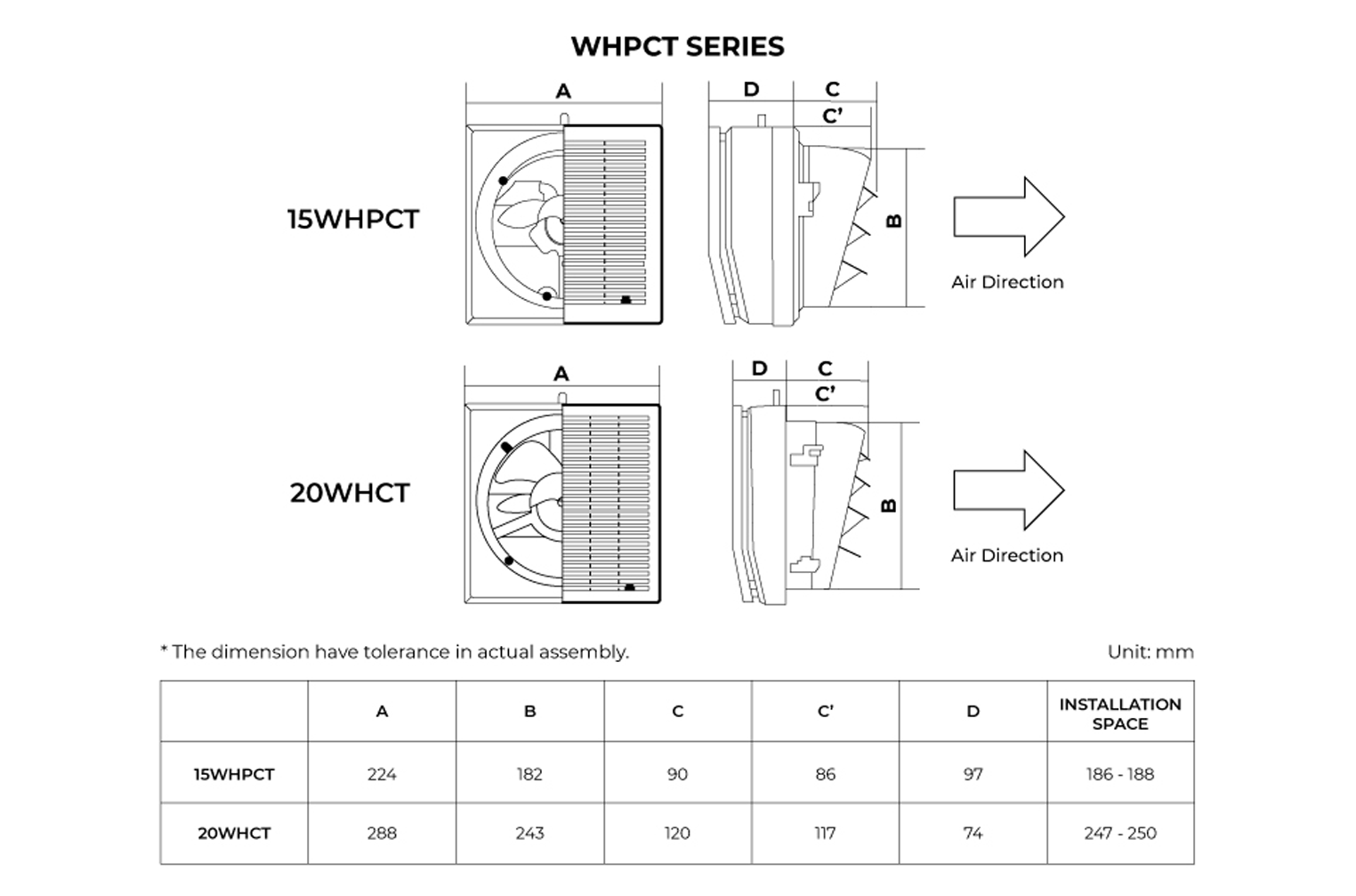 WHPCT SERIES

15WHPCT

A

D C C'

B

Air Direction

20WHCT

A

D C C'

B

Air Direction

* The dimension have tolerance in actual assembly.

Unit: mm

|  | A | B | C | C' | D | INSTALLATION SPACE |
|---|---|---|---|---|---|---|
| 15WHPCT | 224 | 182 | 90 | 86 | 97 | 186 - 188 |
| 20WHCT | 288 | 243 | 120 | 117 | 74 | 247 - 250 |