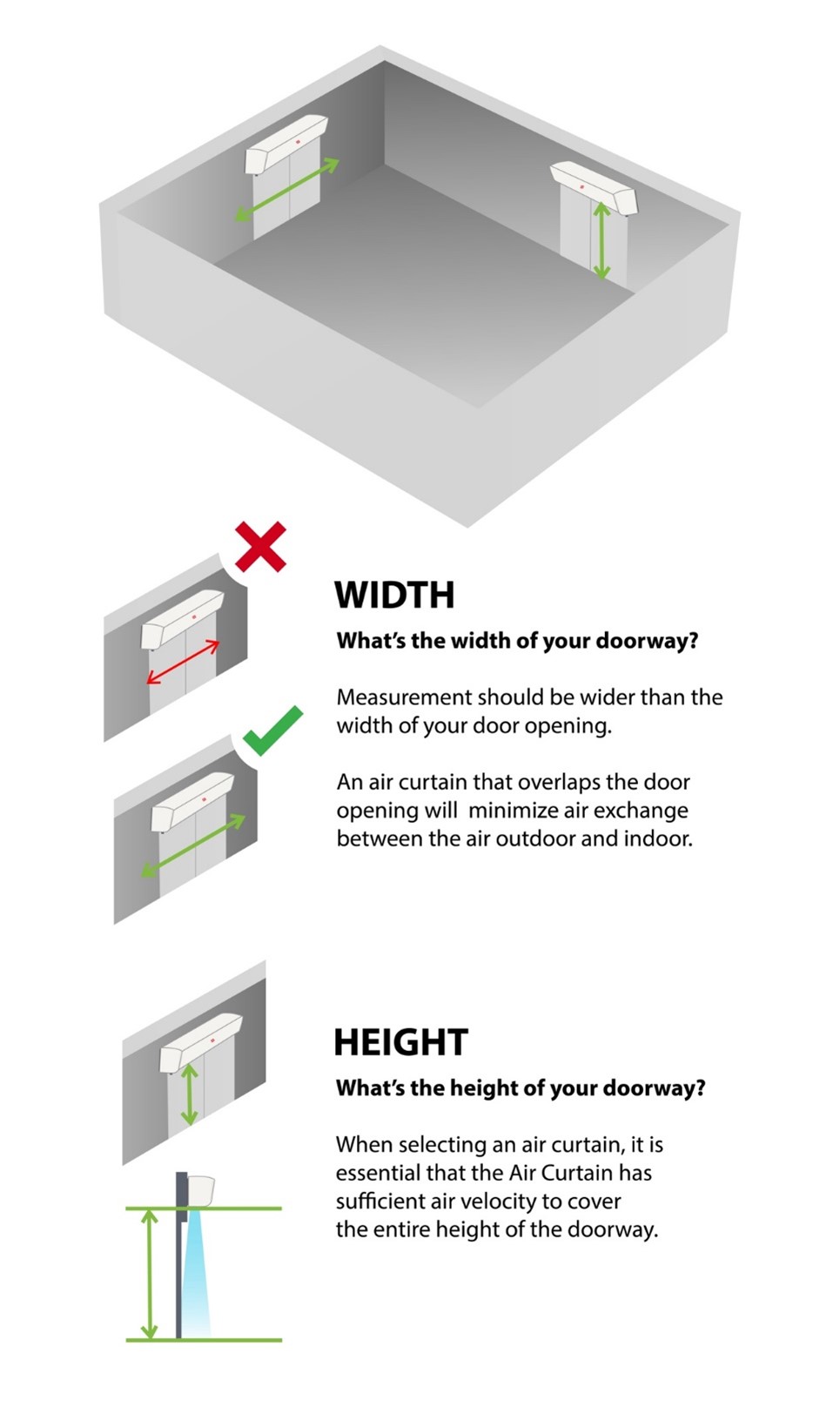 WIDTH

What's the width of your doorway?

Measurement should be wider than the width of your door opening.

An air curtain that overlaps the door opening will minimize air exchange between the air outdoor and indoor.

HEIGHT

What's the height of your doorway?

When selecting an air curtain, it is essential that the Air Curtain has sufficient air velocity to cover the entire height of the doorway.